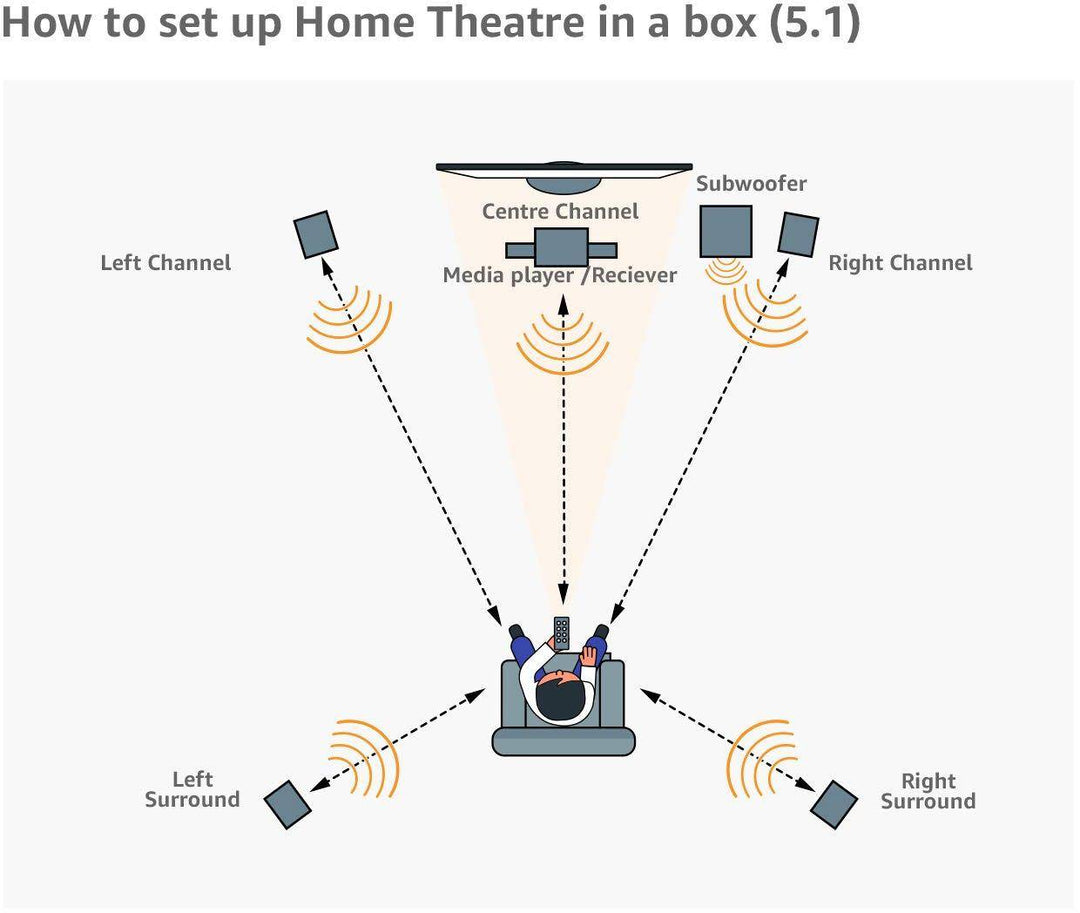 How to set up Home Theatre in a box (5.1)

Subwoofer

Centre Channel

Left Channel

Media player /Reciever

Right Channel

Left Surround

Right Surround